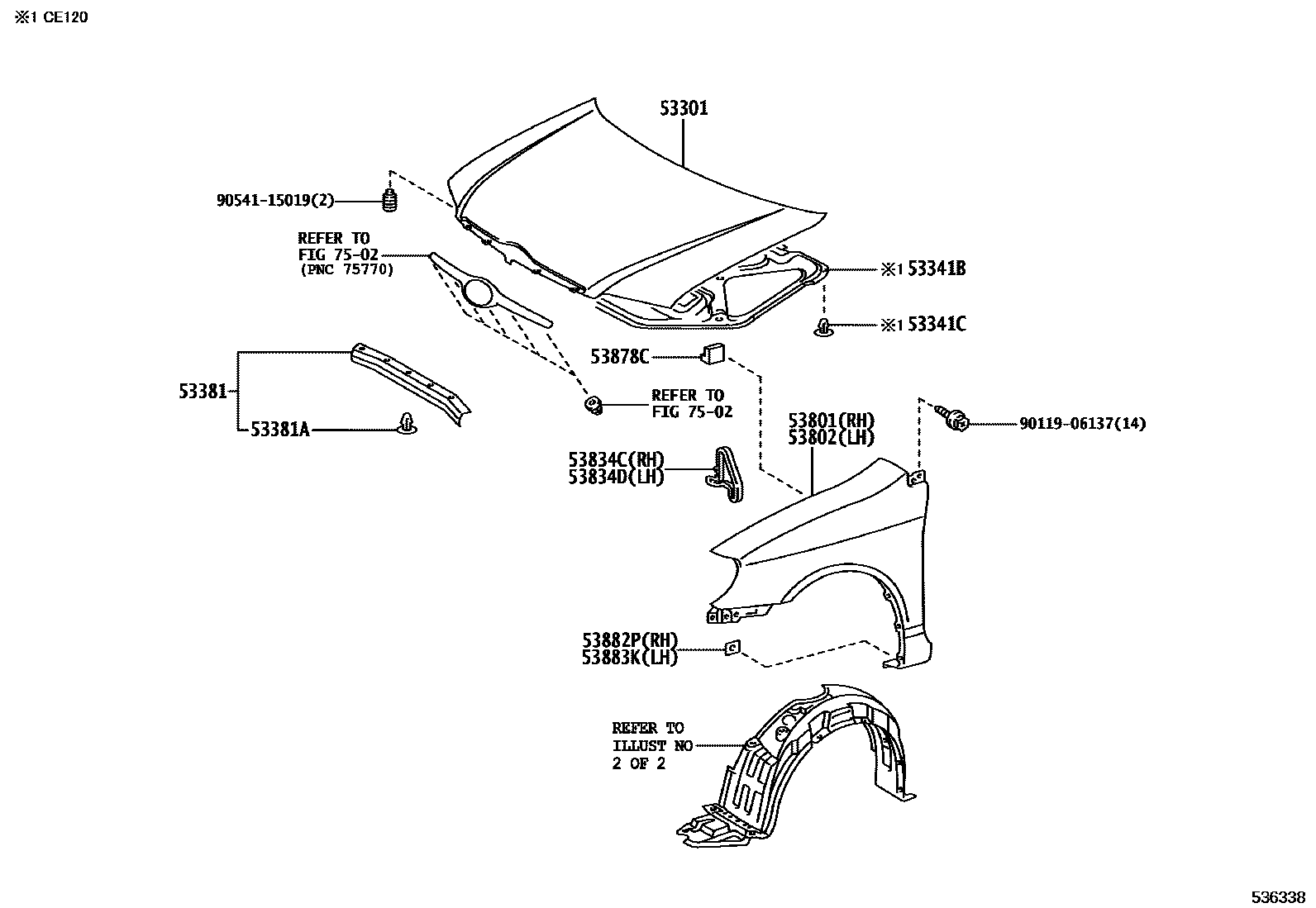 ※1 CE120

53301

90541-15019(2)

REFER TO
FIG 75-02
(PNC 75770)

※1 53341B

※1 53341C

53878C

53381

53381A

REFER TO
FIG 75-02

53801(RH)
53802(LH)

90119-06137(14)

53834C(RH)
53834D(LH)

53882P(RH)
53883K(LH)

REFER TO
ILLUST NO
2 OF 2

536338